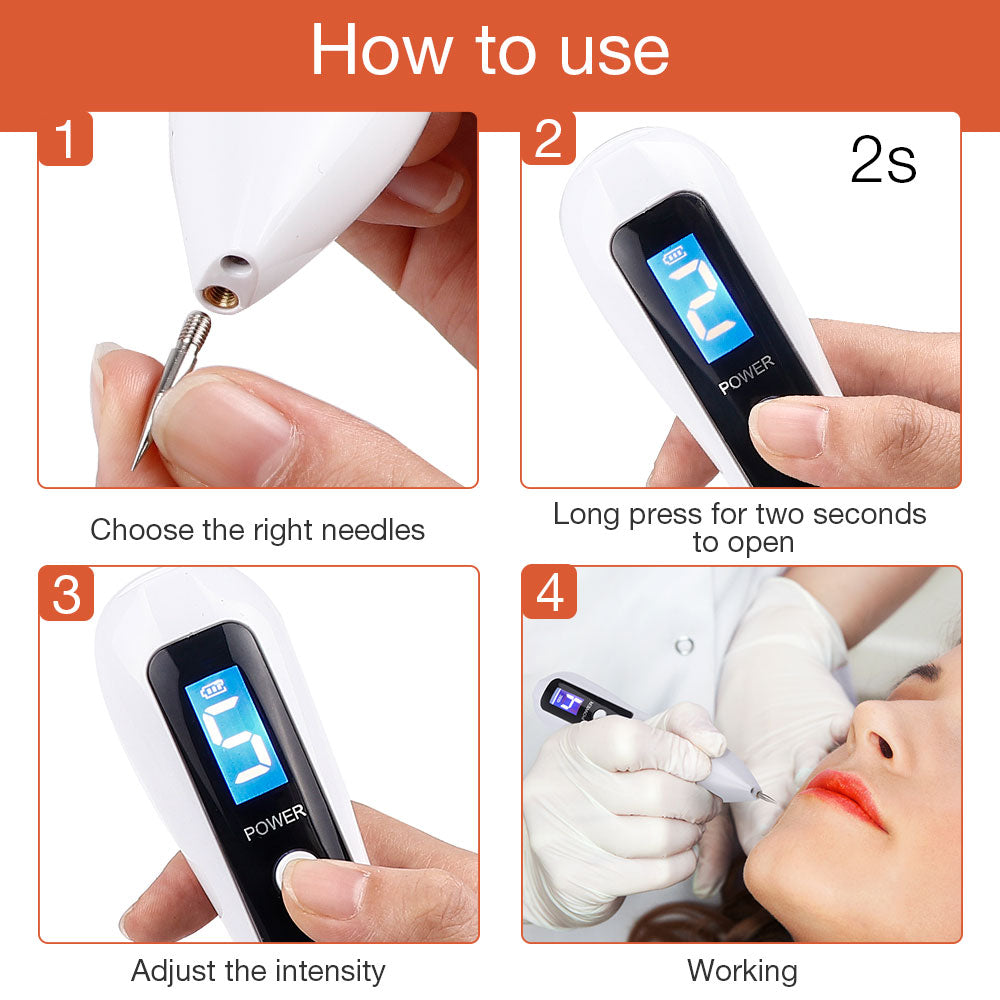 How to use

1

Choose the right needles

2

2s

2

POWER

Long press for two seconds to open

3

5

POWER

Adjust the intensity

4

Working