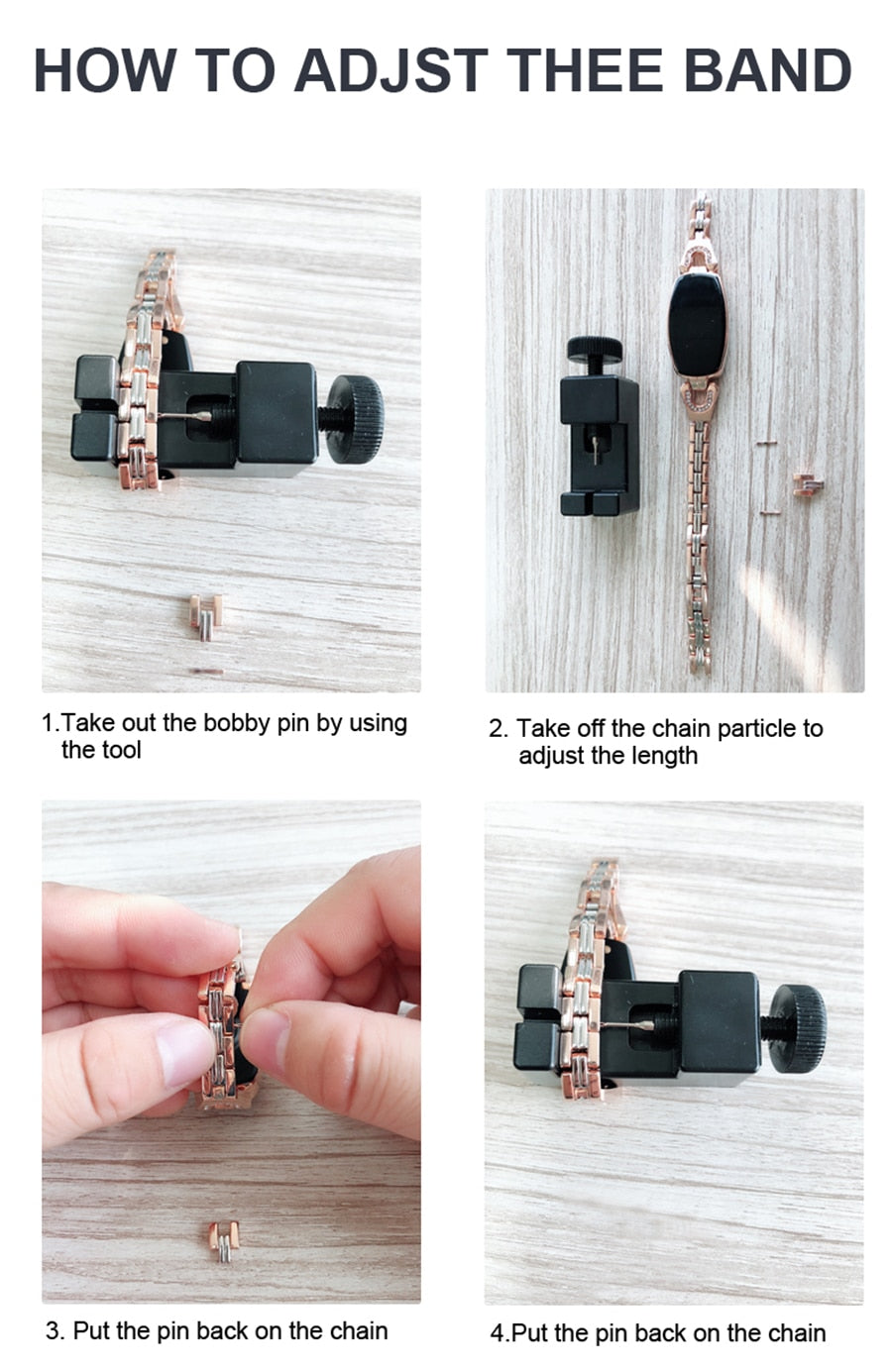 HOW TO ADJST THEE BAND

1.Take out the bobby pin by using the tool

2. Take off the chain particle to adjust the length

3. Put the pin back on the chain

4.Put the pin back on the chain